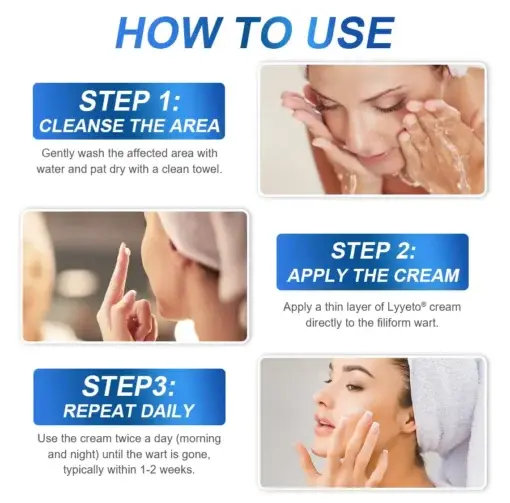 HOW TO USE

STEP 1:
CLEANSE THE AREA

Gently wash the affected area with water and pat dry with a clean towel.

STEP 2:
APPLY THE CREAM

Apply a thin layer of Lyyeto® cream directly to the filiform wart.

STEP3:
REPEAT DAILY

Use the cream twice a day (morning and night) until the wart is gone, typically within 1-2 weeks.