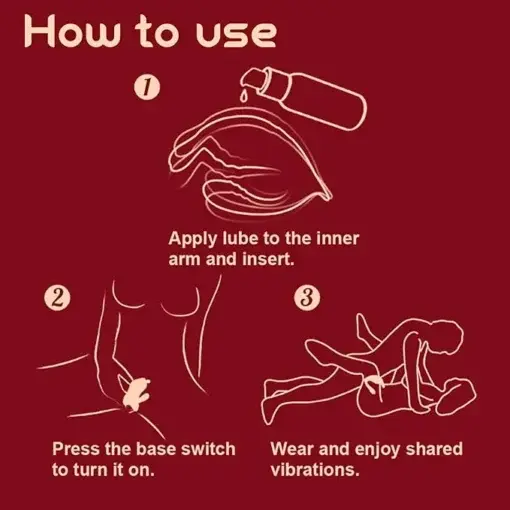 How to use

1

Apply lube to the inner arm and insert.

2

Press the base switch to turn it on.

3

Wear and enjoy shared vibrations.